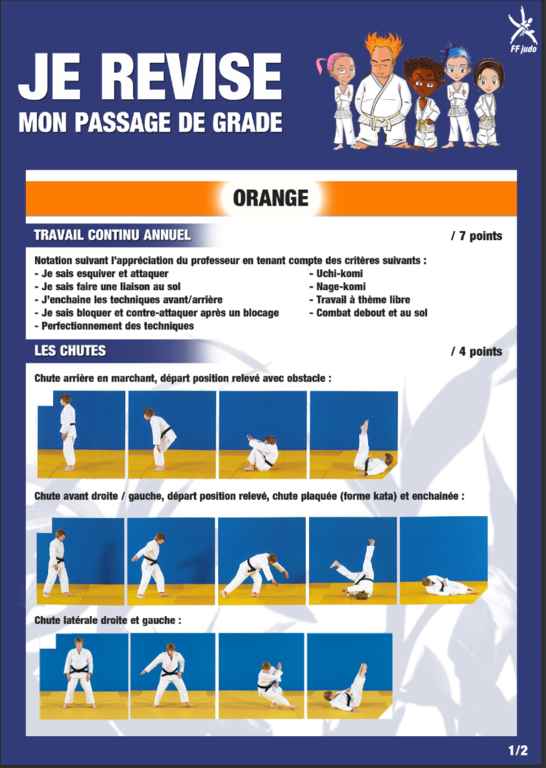 FF judo

JE REVISE
MON PASSAGE DE GRADE

ORANGE

TRAVAIL CONTINU ANNUEL / 7 points

Notation suivant l'appréciation du professeur en tenant compte des critères suivants :
- Je sais esquiver et attaquer
- Je sais faire une liaison au sol
- J'enchaine les techniques avant/arrière
- Je sais bloquer et contre-attaquer après un blocage
- Perfectionnement des techniques
- Uchi-komi
- Nage-komi
- Travail à thème libre
- Combat debout et au sol

LES CHUTES / 4 points

Chute arrière en marchant, départ position relevé avec obstacle :

Chute avant droite / gauche, départ position relevé, chute plaquée (forme kata) et enchainée :

Chute latérale droite et gauche :

1/2