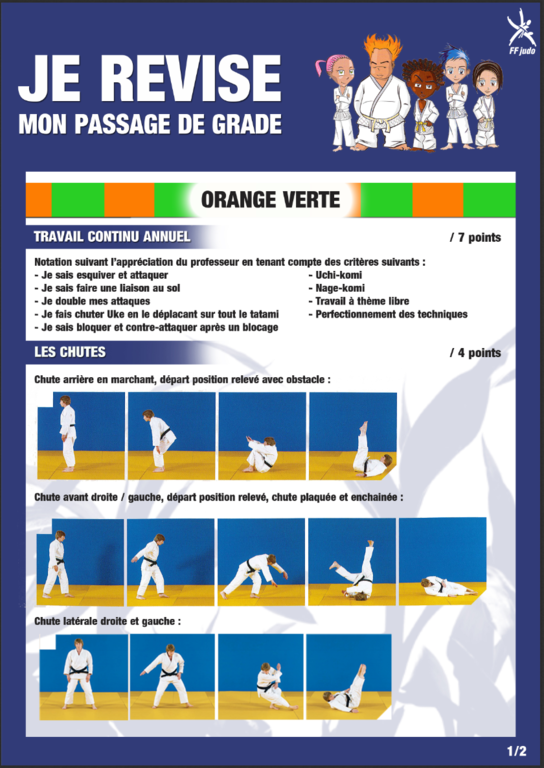 FF judo

JE REVISE
MON PASSAGE DE GRADE

ORANGE VERTE

TRAVAIL CONTINU ANNUEL

/ 7 points

Notation suivant l'appréciation du professeur en tenant compte des critères suivants :
- Je sais esquiver et attaquer
- Je sais faire une liaison au sol
- Je double mes attaques
- Je fais chuter Uke en le déplacant sur tout le tatami
- Je sais bloquer et contre-attaquer après un blocage
- Uchi-komi
- Nage-komi
- Travail à thème libre
- Perfectionnement des techniques

LES CHUTES

/ 4 points

Chute arrière en marchant, départ position relevé avec obstacle :

Chute avant droite / gauche, départ position relevé, chute plaquée et enchainée :

Chute latérale droite et gauche :

1/2