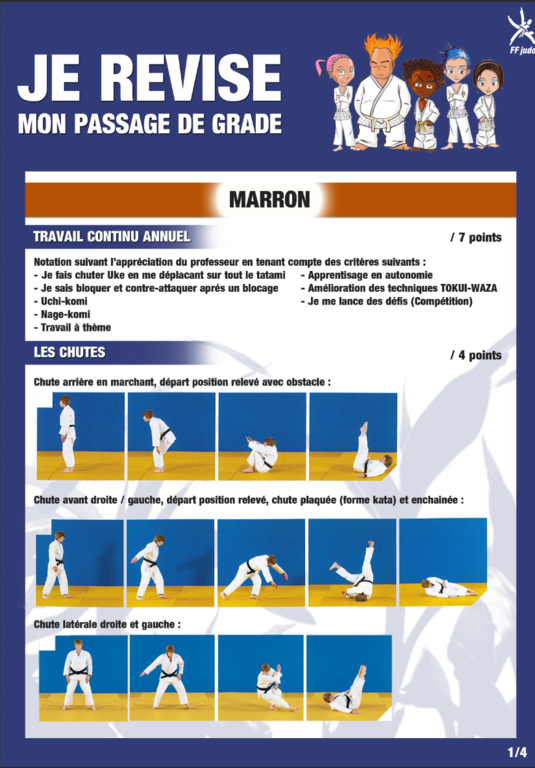 FF judo

JE REVISE
MON PASSAGE DE GRADE

MARRON

TRAVAIL CONTINU ANNUEL

/ 7 points

Notation suivant l'appréciation du professeur en tenant compte des critères suivants :
- Je fais chuter Uke en me déplacant sur tout le tatami
- Je sais bloquer et contre-attaquer aprés un blocage
- Uchi-komi
- Nage-komi
- Travail à thème
- Apprentisage en autonomie
- Amélioration des techniques TOKUI-WAZA
- Je me lance des défis (Compétition)

LES CHUTES

/ 4 points

Chute arrière en marchant, départ position relevé avec obstacle :

Chute avant droite / gauche, départ position relevé, chute plaquée (forme kata) et enchainée :

Chute latérale droite et gauche :

1/4