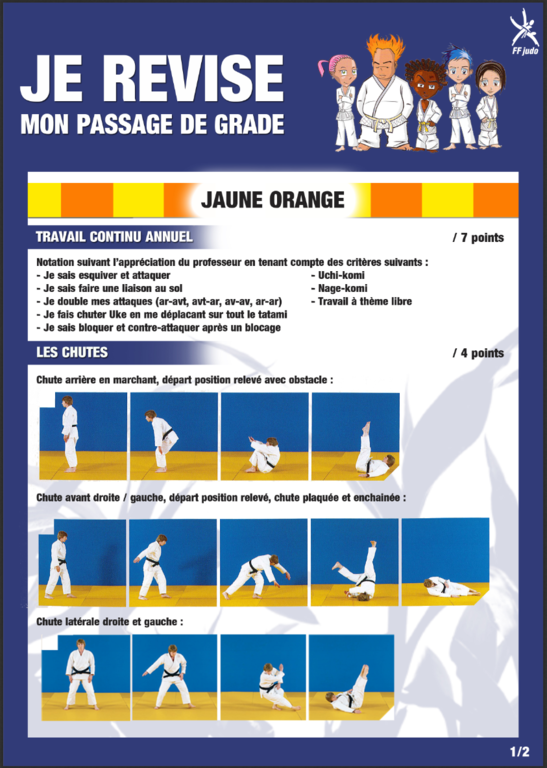 FF judo

JE REVISE
MON PASSAGE DE GRADE

JAUNE ORANGE

TRAVAIL CONTINU ANNUEL / 7 points

Notation suivant l'appréciation du professeur en tenant compte des critères suivants :
- Je sais esquiver et attaquer
- Je sais faire une liaison au sol
- Je double mes attaques (ar-avt, avt-ar, av-av, ar-ar)
- Je fais chuter Uke en me déplacant sur tout le tatami
- Je sais bloquer et contre-attaquer après un blocage

- Uchi-komi
- Nage-komi
- Travail à thème libre

LES CHUTES / 4 points

Chute arrière en marchant, départ position relevé avec obstacle :

Chute avant droite / gauche, départ position relevé, chute plaquée et enchainée :

Chute latérale droite et gauche :

1/2