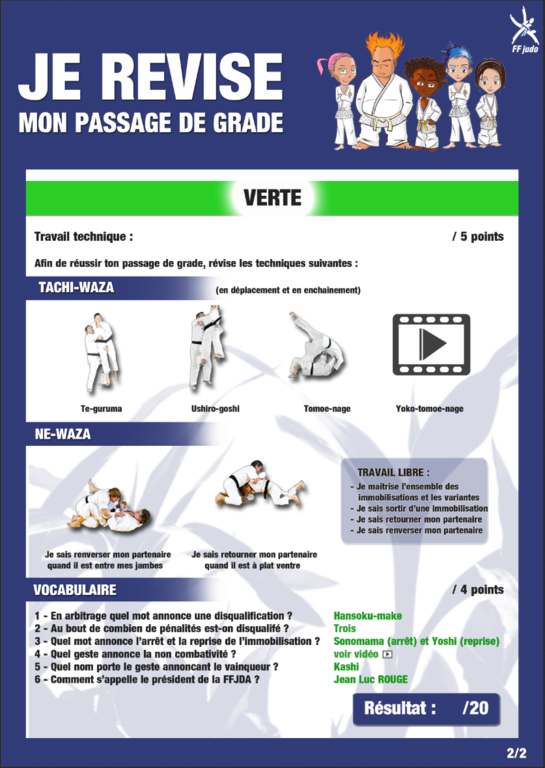 FF judo

JE REVISE
MON PASSAGE DE GRADE

VERTE

Travail technique : / 5 points

Afin de réussir ton passage de grade, révise les techniques suivantes :

TACHI-WAZA (en déplacement et en enchainement)

Te-guruma

Ushiro-goshi

Tomoe-nage

Yoko-tomoe-nage

NE-WAZA

Je sais renverser mon partenaire quand il est entre mes jambes

Je sais retourner mon partenaire quand il est à plat ventre

TRAVAIL LIBRE :
- Je maitrise l'ensemble des immobilisations et les variantes
- Je sais sortir d'une immobilisation
- Je sais retourner mon partenaire
- Je sais renverser mon partenaire

VOCABULAIRE / 4 points

1 - En arbitrage quel mot annonce une disqualification ?
2 - Au bout de combien de pénalités est-on disqualifé ?
3 - Quel mot annonce l'arrêt et la reprise de l'immobilisation ?
4 - Quel geste annonce la non combativité ?
5 - Quel nom porte le geste annoncant le vainqueur ?
6 - Comment s'appelle le président de la FFJDA ?

Hansoku-make
Trois
Sonomama (arrêt) et Yoshi (reprise)
voir vidéo
Kashi
Jean Luc ROUGE

Résultat : /20

2/2