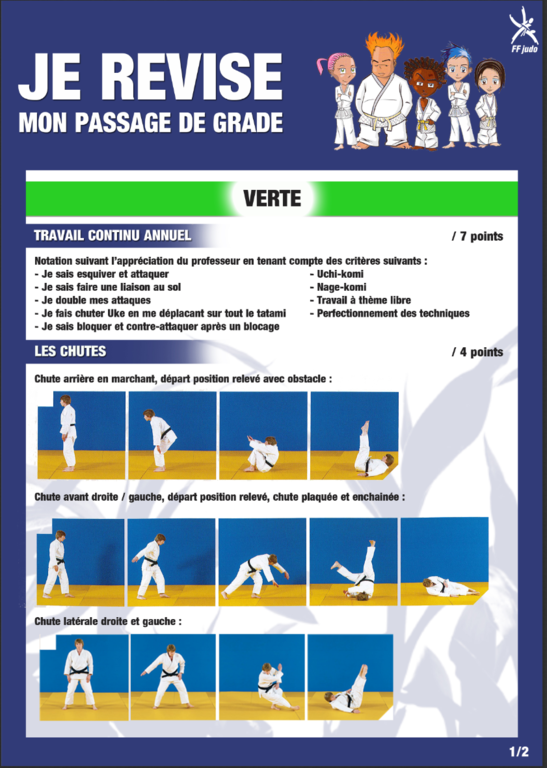 FF judo

JE REVISE
MON PASSAGE DE GRADE

VERTE

TRAVAIL CONTINU ANNUEL / 7 points

Notation suivant l'appréciation du professeur en tenant compte des critères suivants :
- Je sais esquiver et attaquer
- Je sais faire une liaison au sol
- Je double mes attaques
- Je fais chuter Uke en me déplacant sur tout le tatami
- Je sais bloquer et contre-attaquer après un blocage
- Uchi-komi
- Nage-komi
- Travail à thème libre
- Perfectionnement des techniques

LES CHUTES / 4 points

Chute arrière en marchant, départ position relevé avec obstacle :

Chute avant droite / gauche, départ position relevé, chute plaquée et enchainée :

Chute latérale droite et gauche :

1/2