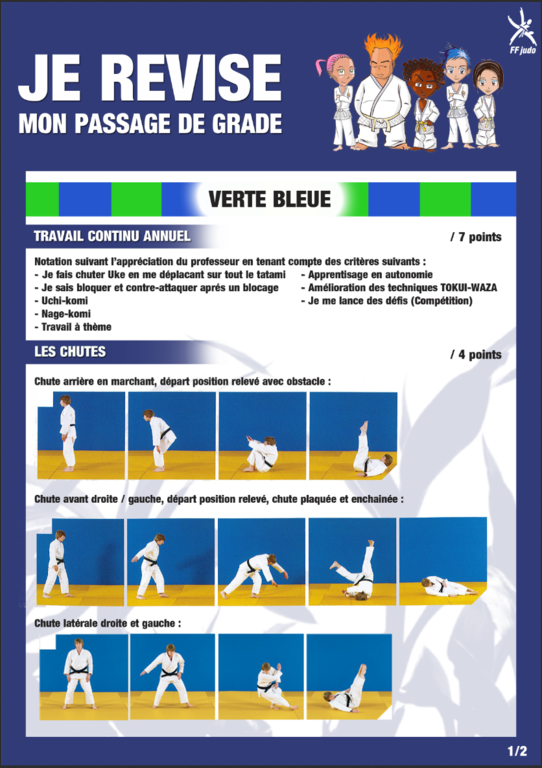 FF judo

JE REVISE
MON PASSAGE DE GRADE

VERTE BLEUE

TRAVAIL CONTINU ANNUEL

/ 7 points

Notation suivant l'appréciation du professeur en tenant compte des critères suivants :
- Je fais chuter Uke en me déplacant sur tout le tatami
- Je sais bloquer et contre-attaquer aprés un blocage
- Uchi-komi
- Nage-komi
- Travail à thème
- Apprentisage en autonomie
- Amélioration des techniques TOKUI-WAZA
- Je me lance des défis (Compétition)

LES CHUTES

/ 4 points

Chute arrière en marchant, départ position relevé avec obstacle :

Chute avant droite / gauche, départ position relevé, chute plaquée et enchainée :

Chute latérale droite et gauche :

1/2