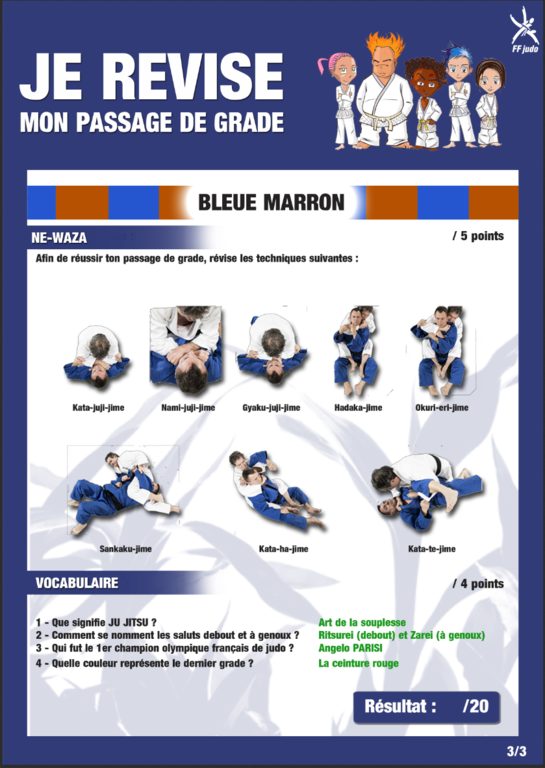 FF judo

JE REVISE
MON PASSAGE DE GRADE

BLEUE MARRON

NE-WAZA

/ 5 points

Afin de réussir ton passage de grade, révise les techniques suivantes :

Kata-juji-jime

Nami-juji-jime

Gyaku-juji-jime

Hadaka-jime

Okuri-eri-jime

Sankaku-jime

Kata-ha-jime

Kata-te-jime

VOCABULAIRE

/ 4 points

1 - Que signifie JU JITSU ?
2 - Comment se nomment les saluts debout et à genoux ?
3 - Qui fut le 1er champion olympique français de judo ?
4 - Quelle couleur représente le dernier grade ?

Art de la souplesse
Ritsurei (debout) et Zarei (à genoux)
Angelo PARISI
La ceinture rouge

Résultat : /20

3/3