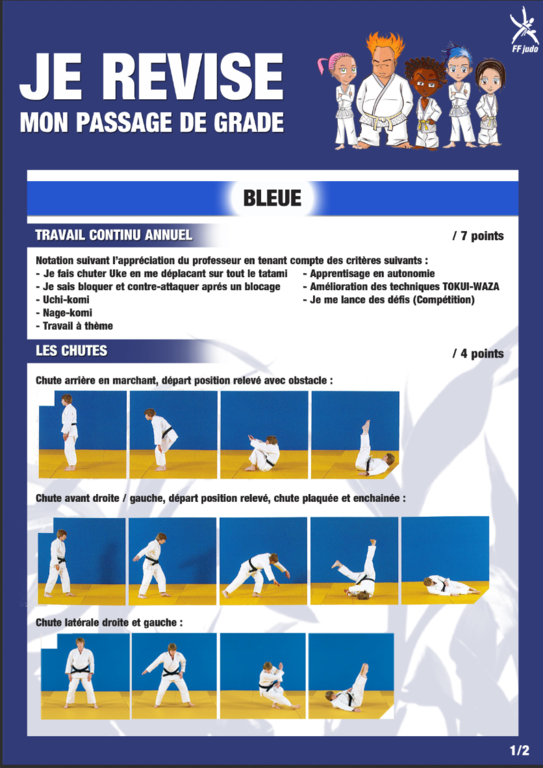 FF judo

JE REVISE
MON PASSAGE DE GRADE

BLEUE

TRAVAIL CONTINU ANNUEL / 7 points

Notation suivant l'appréciation du professeur en tenant compte des critères suivants :
- Je fais chuter Uke en me déplacant sur tout le tatami
- Je sais bloquer et contre-attaquer aprés un blocage
- Uchi-komi
- Nage-komi
- Travail à thème
- Apprentisage en autonomie
- Amélioration des techniques TOKUI-WAZA
- Je me lance des défis (Compétition)

LES CHUTES / 4 points

Chute arrière en marchant, départ position relevé avec obstacle :

Chute avant droite / gauche, départ position relevé, chute plaquée et enchainée :

Chute latérale droite et gauche :

1/2