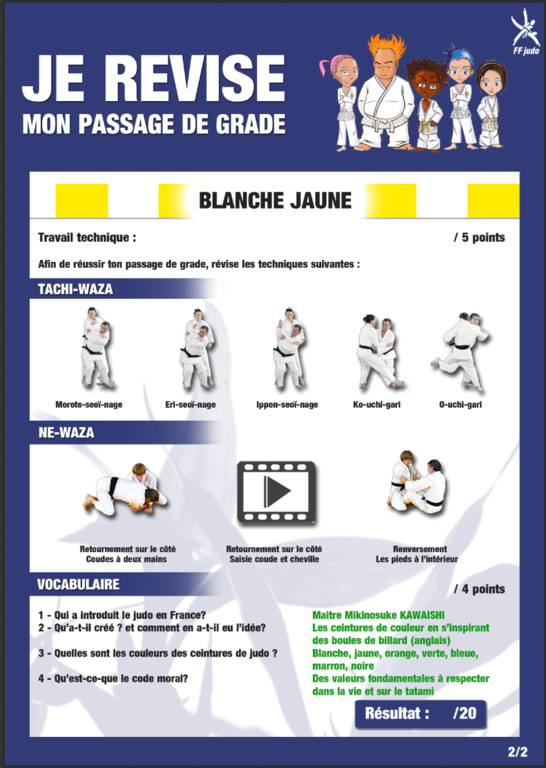 FF judo

JE REVISE
MON PASSAGE DE GRADE

BLANCHE JAUNE

Travail technique :

/ 5 points

Afin de réussir ton passage de grade, révise les techniques suivantes :

TACHI-WAZA

Morote-seoï-nage

Eri-seoï-nage

Ippon-seoï-nage

Ko-uchi-gari

O-uchi-gari

NE-WAZA

Retournement sur le côté
Coudes à deux mains

Retournement sur le côté
Saisie coude et cheville

Renversement
Les pieds à l'intérieur

VOCABULAIRE

/ 4 points

1 - Qui a introduit le judo en France?
2 - Qu'a-t-il créé ? et comment en a-t-il eu l'idée?

3 - Quelles sont les couleurs des ceintures de judo ?

4 - Qu'est-ce-que le code moral?

Maitre Mikinosuke KAWAISHI
Les ceintures de couleur en s'inspirant des boules de billard (anglais)
Blanche, jaune, orange, verte, bleue, marron, noire
Des valeurs fondamentales à respecter dans la vie et sur le tatami

Résultat : /20

2/2